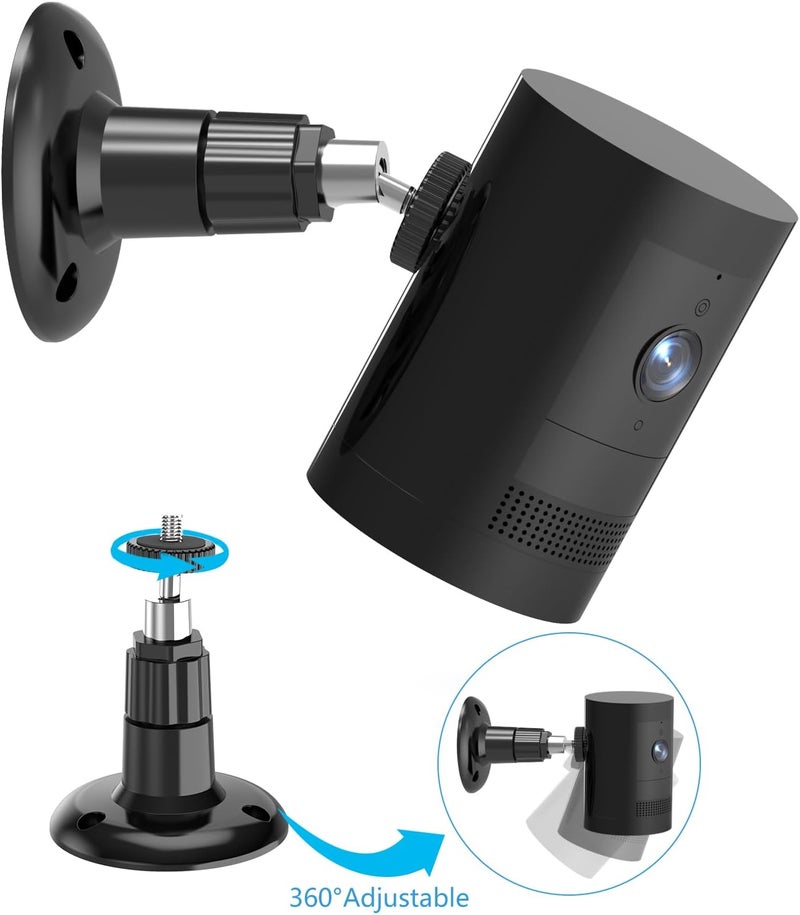 360°Adjustable